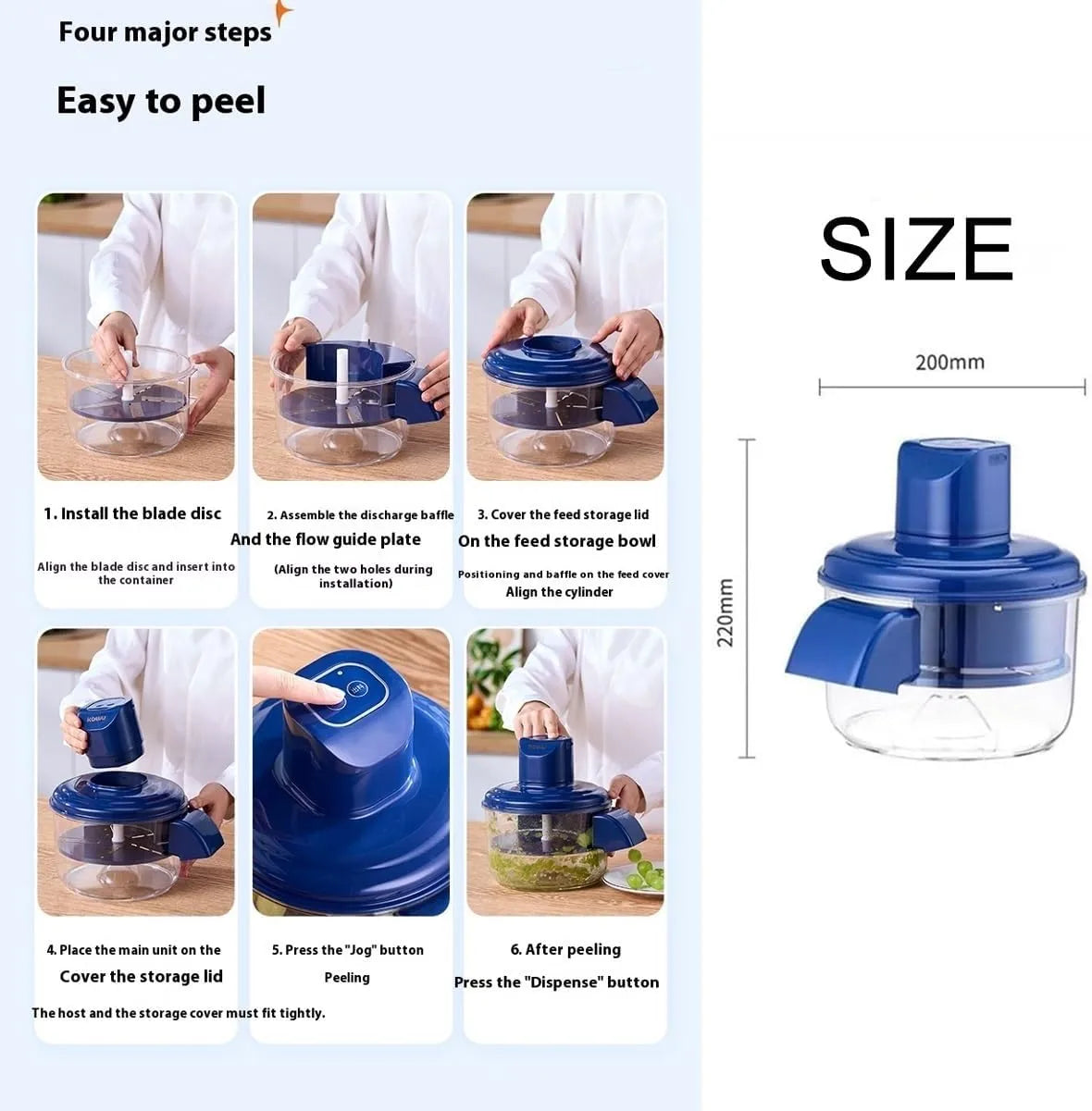 Four major steps

Easy to peel

1. Install the blade disc

Align the blade disc and insert into the container

2. Assemble the discharge baffle And the flow guide plate

(Align the two holes during installation)

3. Cover the feed storage lid On the feed storage bowl

Positioning and baffle on the feed cover Align the cylinder

4. Place the main unit on the Cover the storage lid

The host and the storage cover must fit tightly.

5. Press the "Jog" button Peeling

6. After peeling Press the "Dispense" button

SIZE

200mm

220mm